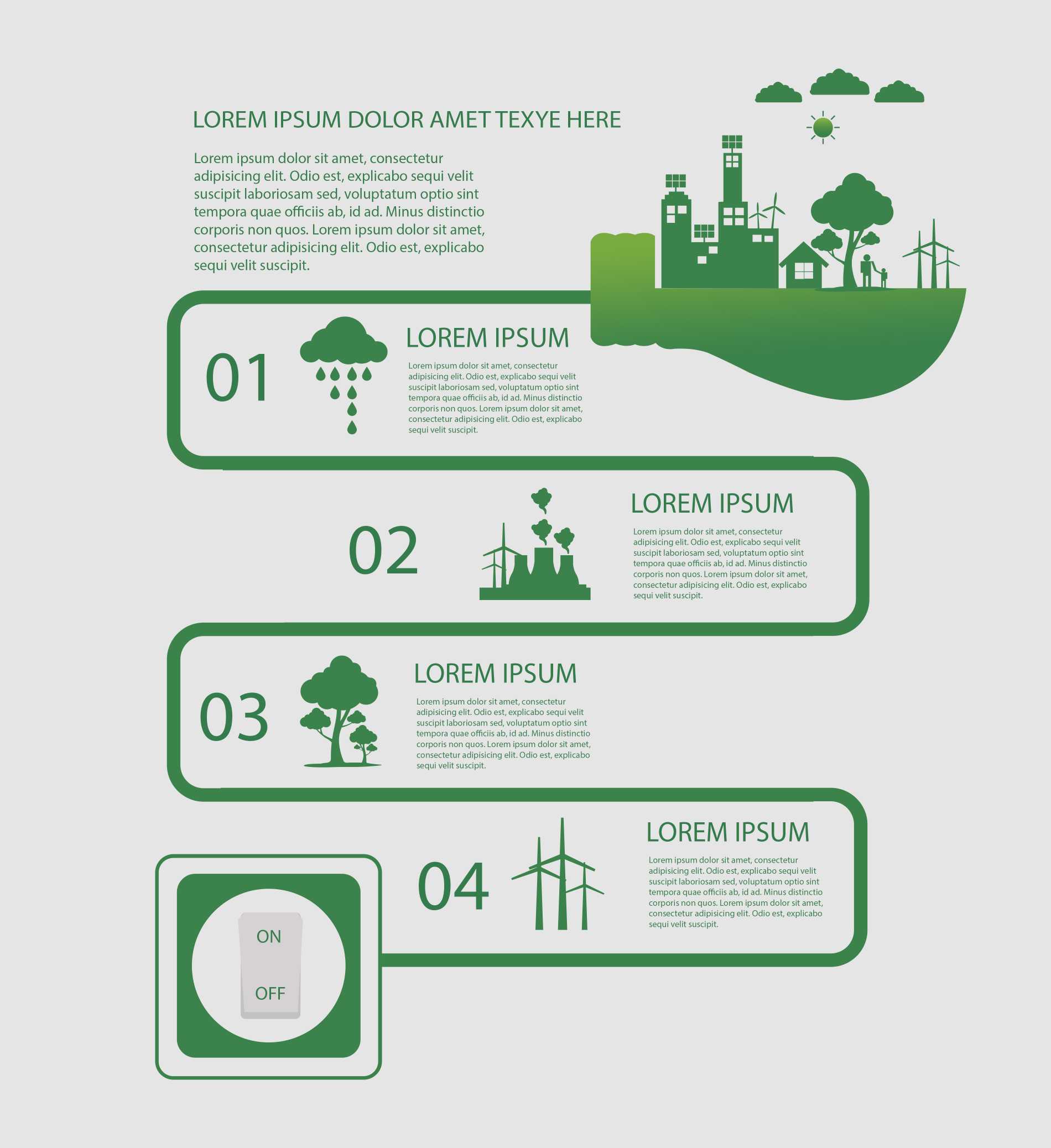 LOREM IPSUM DOLOR AMET TEXYE HERE

Lorem ipsum dolor sit amet, consectetur adipisicing elit. Odio est, explicabo sequi velit suscipit laboriosam sed, voluptatum optio sint tempora quae officiis ab, id ad. Minus distinctio corporis non quos. Lorem ipsum dolor sit amet, consectetur adipisicing elit. Odio est, explicabo sequi velit suscipit.

01

LOREM IPSUM

Lorem ipsum dolor sit amet, consectetur adipisicing elit. Odio est, explicabo sequi velit suscipit laboriosam sed, voluptatum optio sint tempora quae officiis ab, id ad. Minus distinctio corporis non quos. Lorem ipsum dolor sit amet, consectetur adipisicing elit. Odio est, explicabo sequi velit suscipit.

02

LOREM IPSUM

Lorem ipsum dolor sit amet, consectetur adipisicing elit. Odio est, explicabo sequi velit suscipit laboriosam sed, voluptatum optio sint tempora quae officiis ab, id ad. Minus distinctio corporis non quos. Lorem ipsum dolor sit amet, consectetur adipisicing elit. Odio est, explicabo sequi velit suscipit.

03

LOREM IPSUM

Lorem ipsum dolor sit amet, consectetur adipisicing elit. Odio est, explicabo sequi velit suscipit laboriosam sed, voluptatum optio sint tempora quae officiis ab, id ad. Minus distinctio corporis non quos. Lorem ipsum dolor sit amet, consectetur adipisicing elit. Odio est, explicabo sequi velit suscipit.

04

LOREM IPSUM

Lorem ipsum dolor sit amet, consectetur adipisicing elit. Odio est, explicabo sequi velit suscipit laboriosam sed, voluptatum optio sint tempora quae officiis ab, id ad. Minus distinctio corporis non quos. Lorem ipsum dolor sit amet, consectetur adipisicing elit. Odio est, explicabo sequi velit suscipit.

ON

OFF